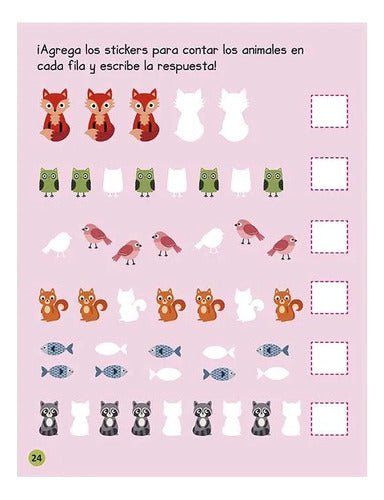 ¡Agrega los stickers para contar los animales en cada fila y escribe la respuesta!

24