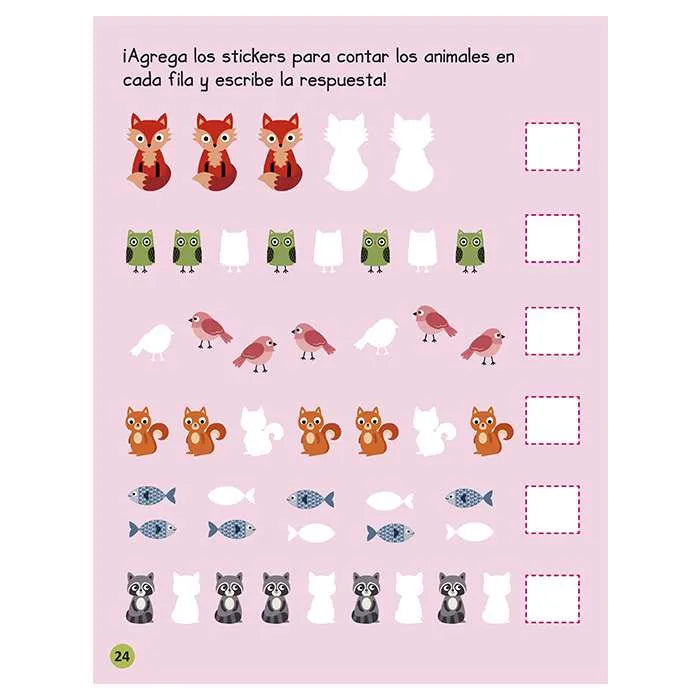 ¡Agrega los stickers para contar los animales en cada fila y escribe la respuesta!

24